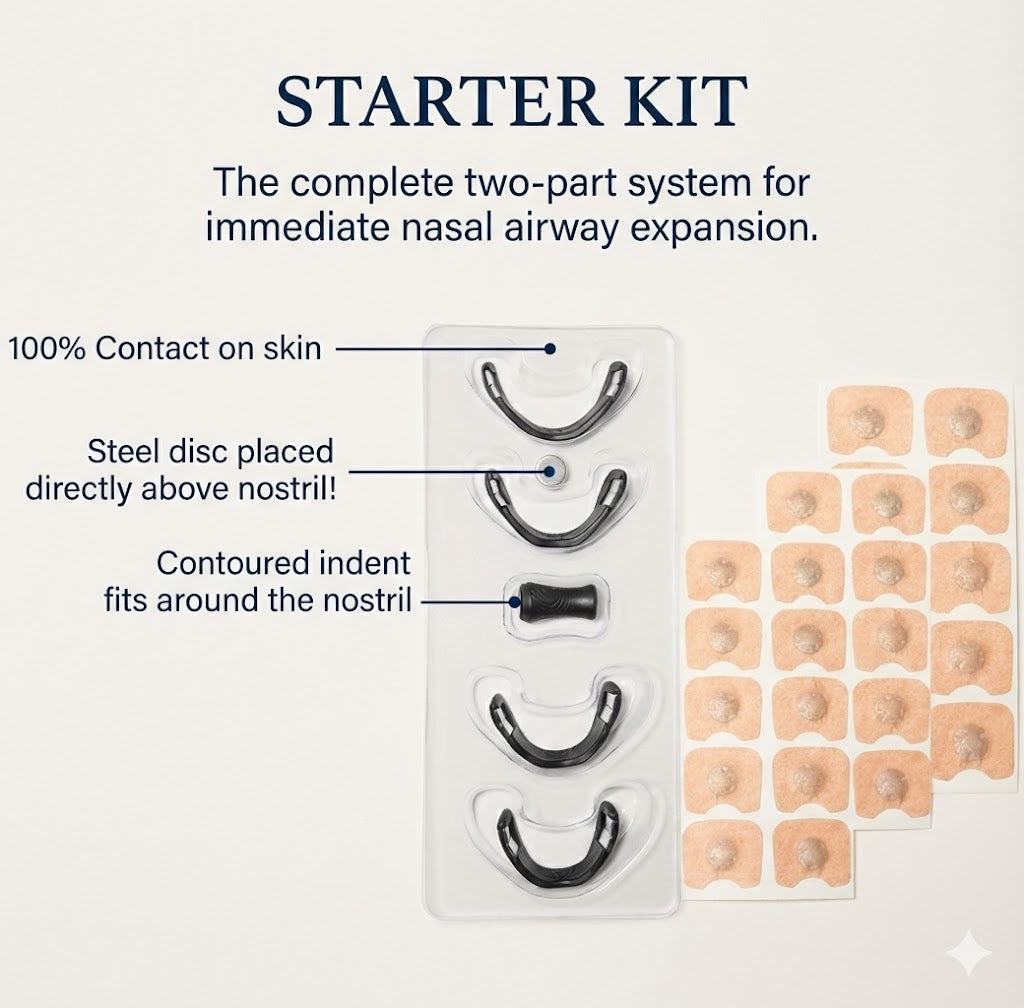 STARTER KIT

The complete two-part system for immediate nasal airway expansion.

100% Contact on skin

Steel disc placed directly above nostril!

Contoured indent fits around the nostril