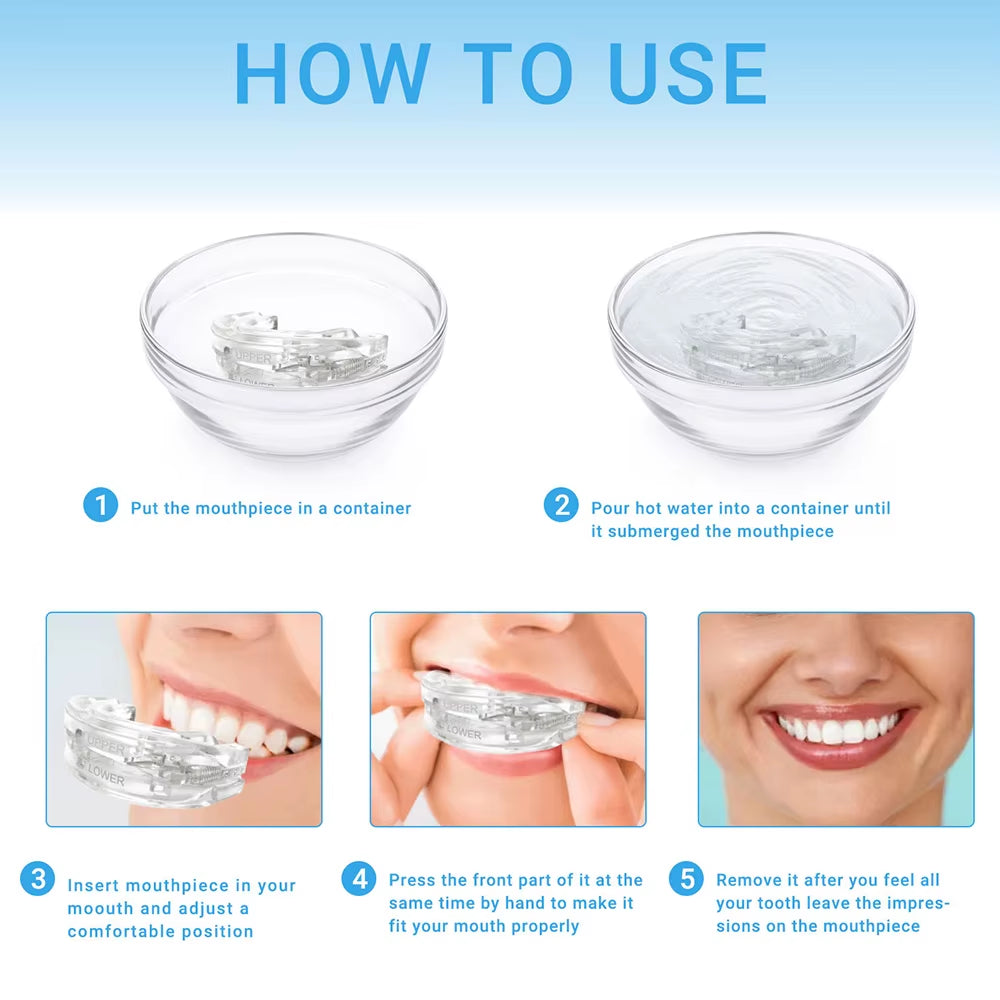 HOW TO USE

UPPER
LOWER

1 Put the mouthpiece in a container

2 Pour hot water into a container until it submerged the mouthpiece

UPPER
LOWER

UPPER
LOWER

3 Insert mouthpiece in your moouth and adjust a comfortable position

4 Press the front part of it at the same time by hand to make it fit your mouth properly

5 Remove it after you feel all your tooth leave the impressions on the mouthpiece